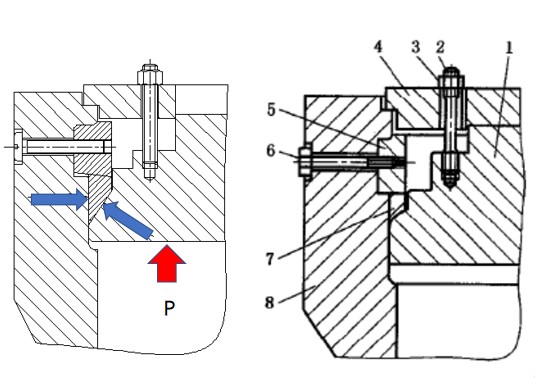 P

4
3
2
1
5
6
7
8