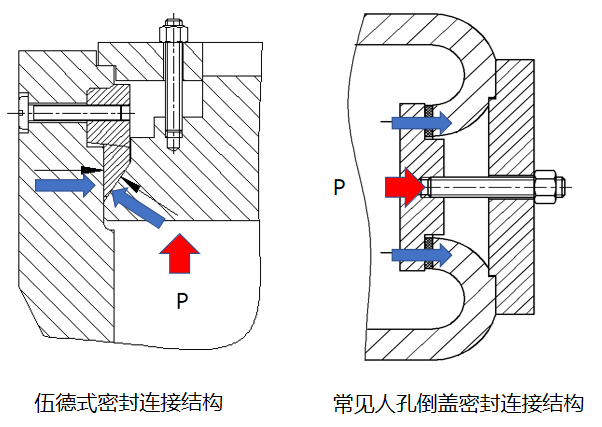 P

伍德式密封连接结构

P

常见人孔倒盖密封连接结构